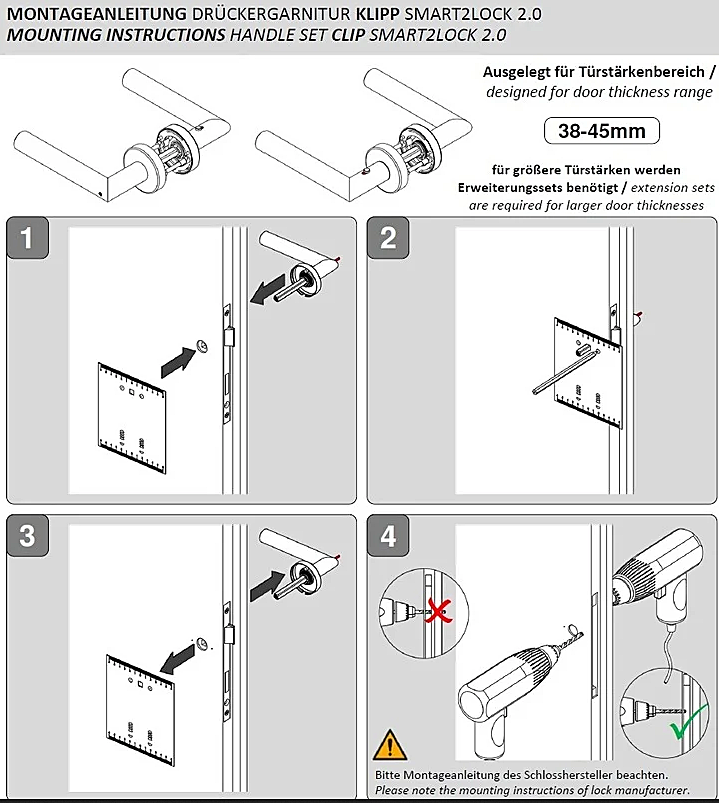 MONTAGEANLEITUNG DRÜCKERGARNITUR KLIPP SMART2LOCK 2.0
MOUNTING INSTRUCTIONS HANDLE SET CLIP SMART2LOCK 2.0

Ausgelegt für Türstärkenbereich / designed for door thickness range

38-45mm

für größere Türstärken werden Erweiterungssets benötigt / extension sets are required for larger door thicknesses

1

2

3

4

Bitte Montageanleitung des Schlosshersteller beachten.
Please note the mounting instructions of lock manufacturer.