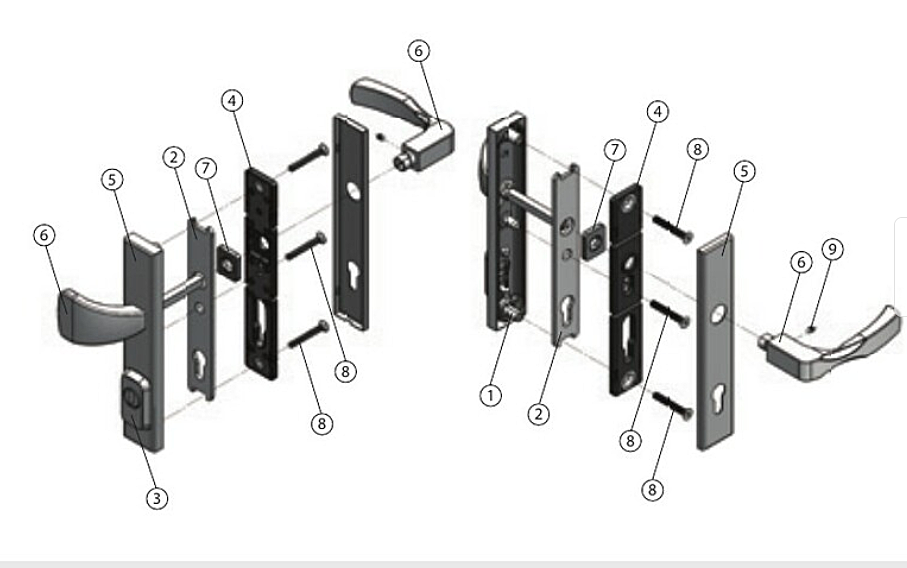 6
4
2
7
5
6
8
8
3
7
4
8
5
6
9
1
2
8
8